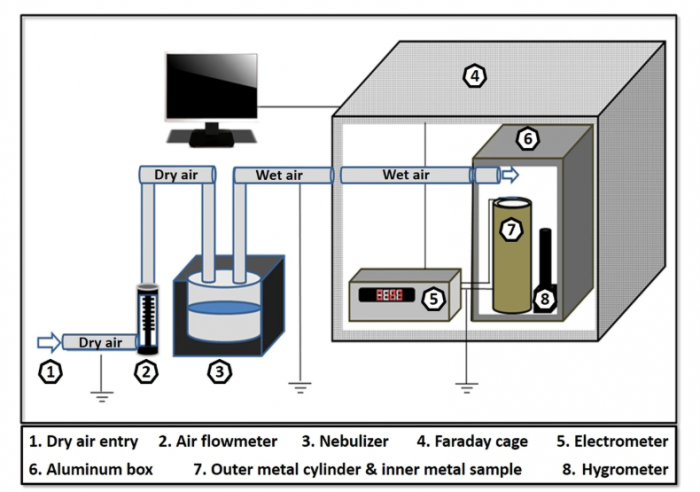 4

6

Dry air

Wet air

Wet air

7

5

8

Dry air

1

2

3

1. Dry air entry 2. Air flowmeter 3. Nebulizer 4. Faraday cage 5. Electrometer
6. Aluminum box 7. Outer metal cylinder & inner metal sample 8. Hygrometer