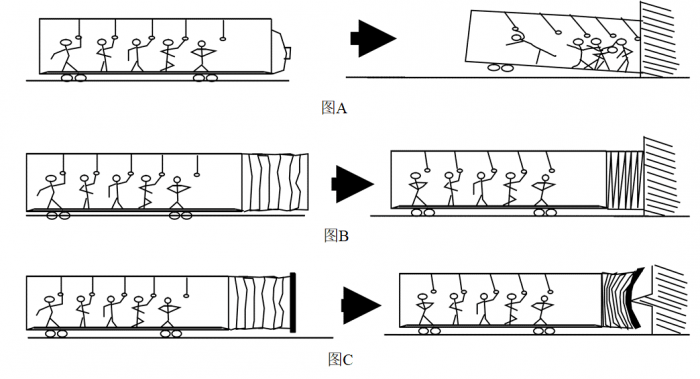 图A

图B

图C