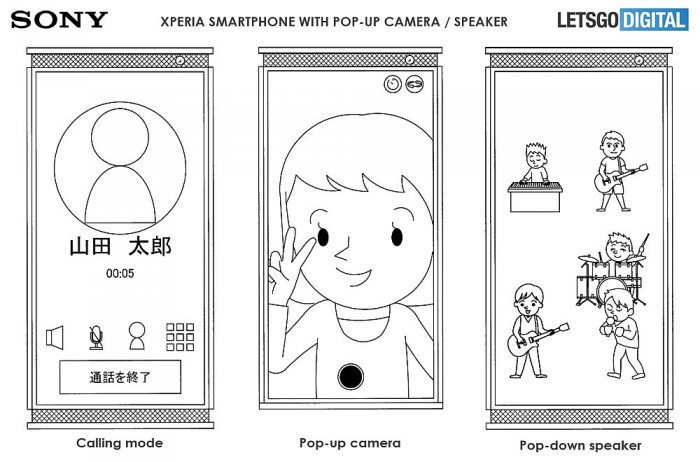 SONY

XPERIA SMARTPHONE WITH POP-UP CAMERA / SPEAKER

LETSGO DIGITAL

山田 太郎

00:05

通話を終了

Calling mode

Pop-up camera

Pop-down speaker