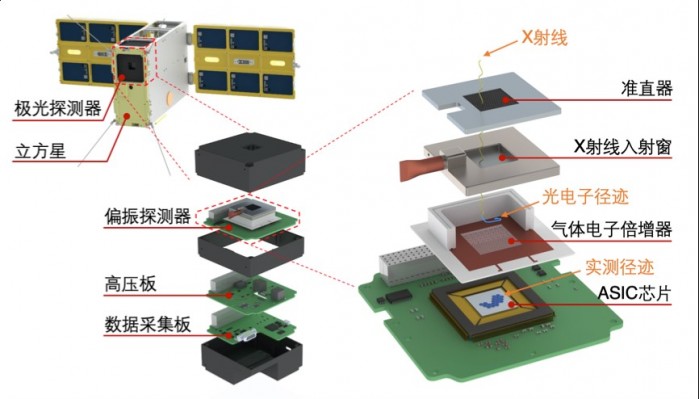 极光探测器

立方星

偏振探测器

高压板

数据采集板

X射线

准直器

X射线入射窗

光电子径迹

气体电子倍增器

实测径迹

ASIC芯片