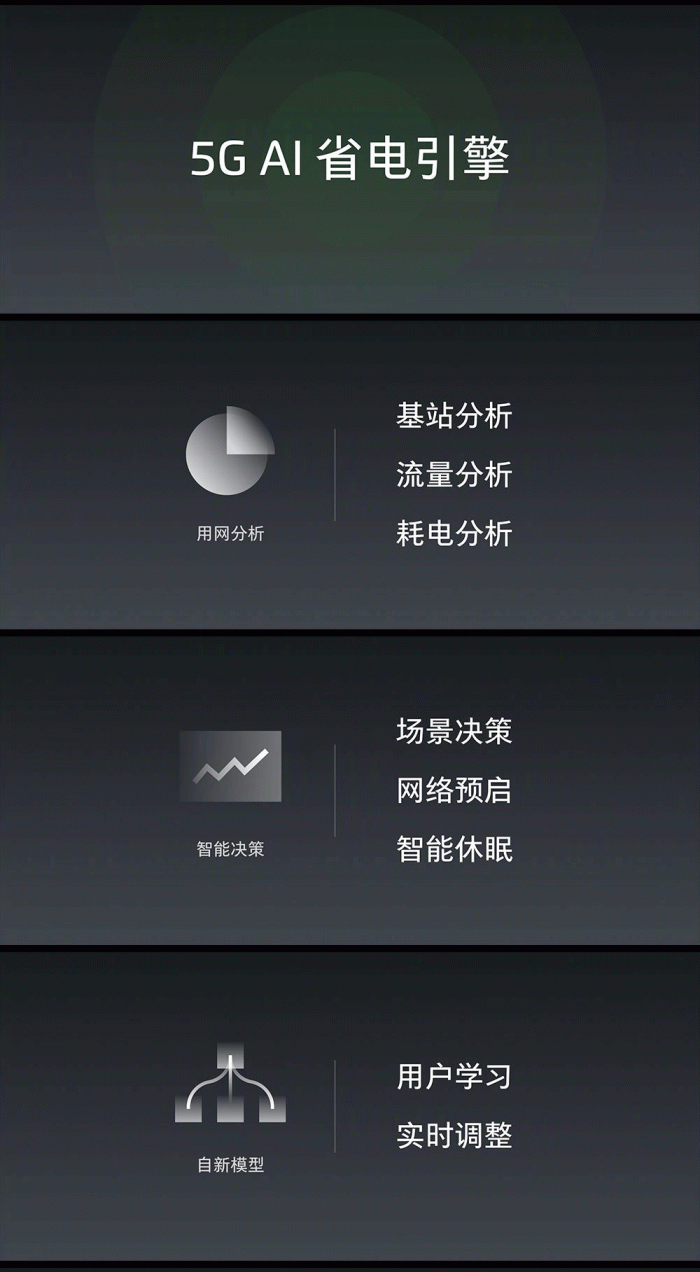 5G AI 省电引擎

用网分析

基站分析
流量分析
耗电分析

智能决策

场景决策
网络预启
智能休眠

自新模型

用户学习
实时调整