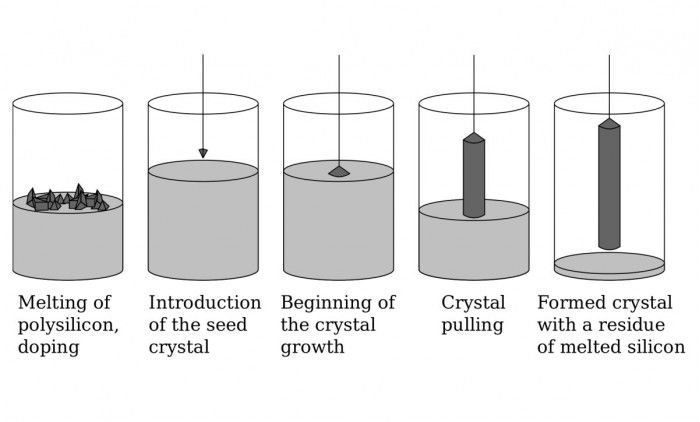 Melting of polysilicon, doping

Introduction of the seed crystal

Beginning of the crystal growth

Crystal pulling

Formed crystal with a residue of melted silicon