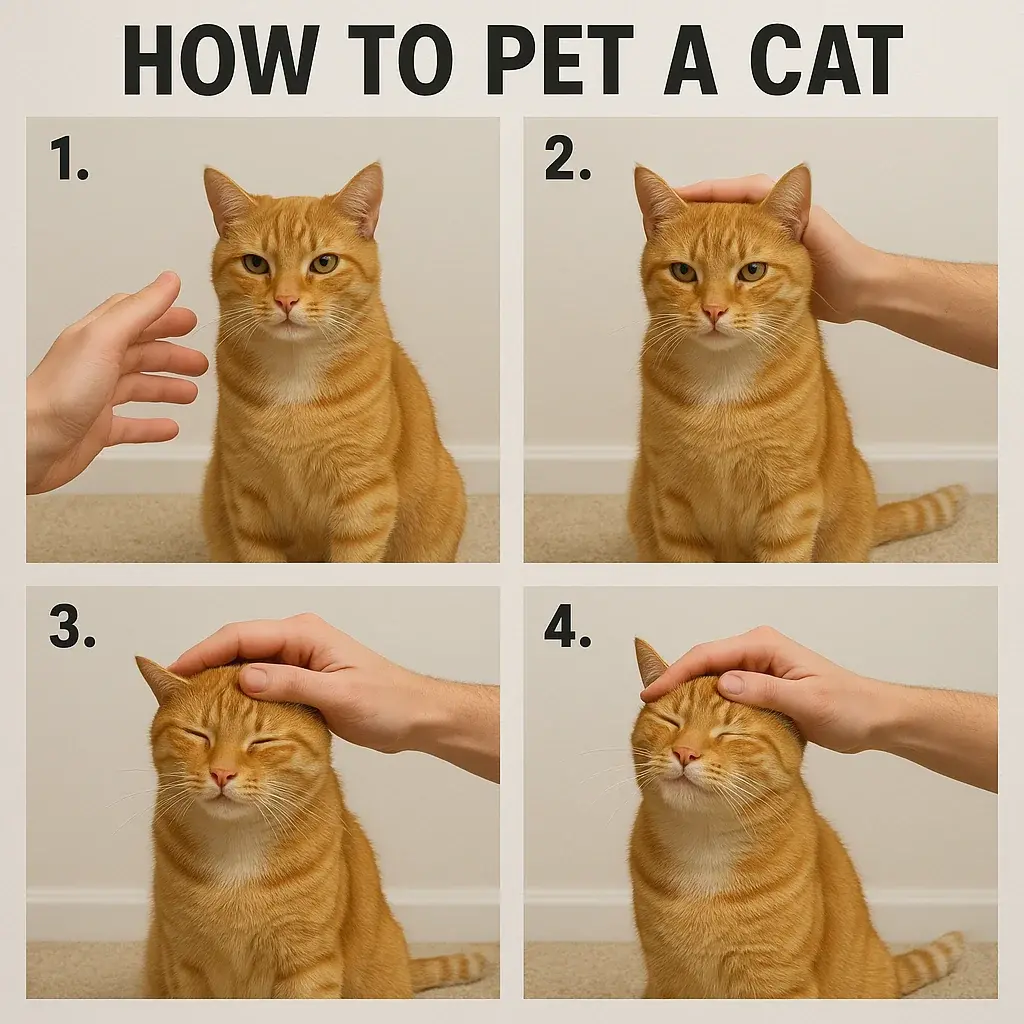 HOW TO PET A CAT

1.

2.

3.

4.