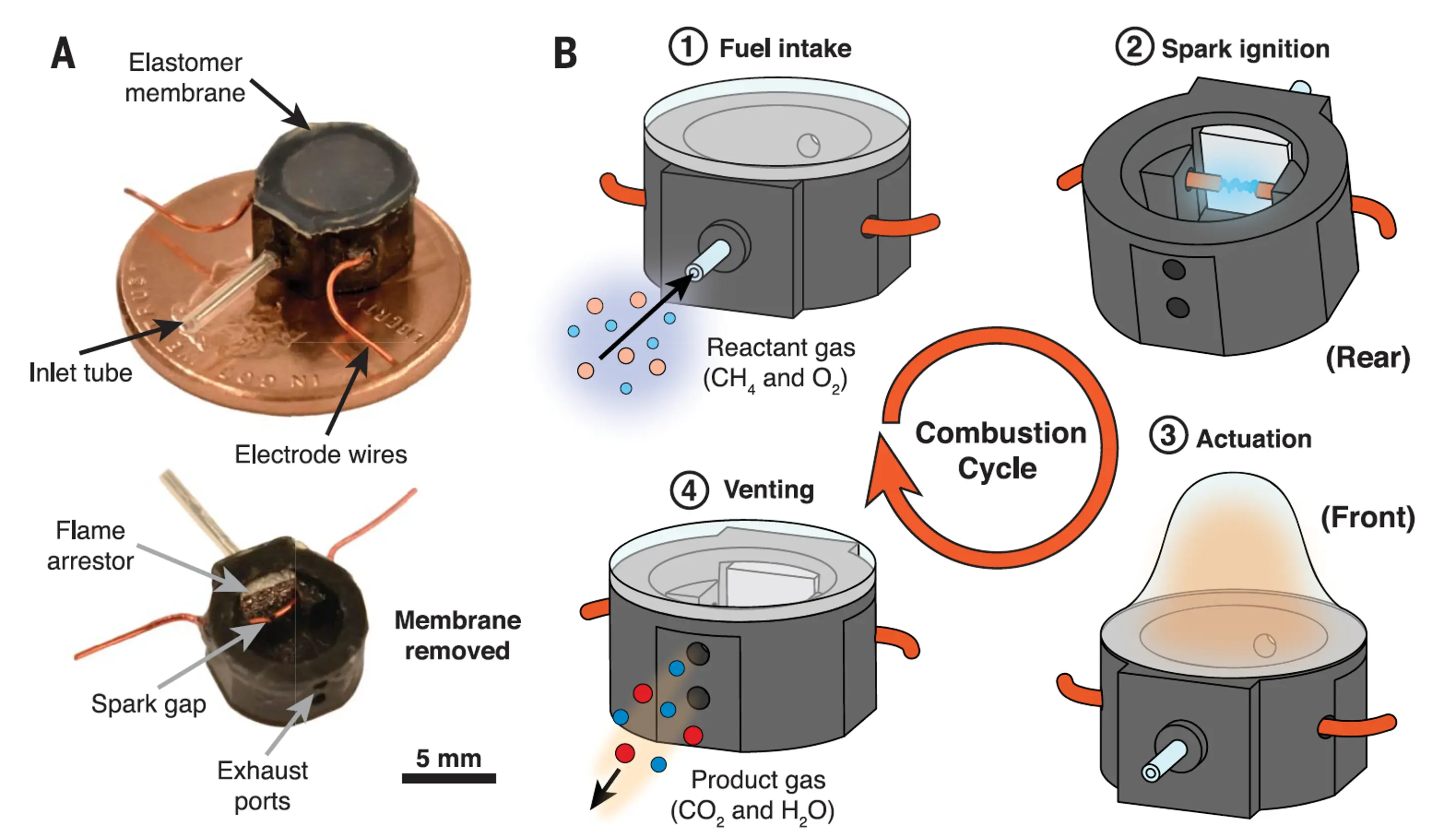 A

Elastomer membrane

Inlet tube

Electrode wires

Flame arrestor

Spark gap

Exhaust ports

Membrane removed

5 mm

B

① Fuel intake

Reactant gas ($CH_4$ and $O_2$)

② Spark ignition

(Rear)

Combustion Cycle

③ Actuation

(Front)

④ Venting

Product gas ($CO_2$ and $H_2O$)