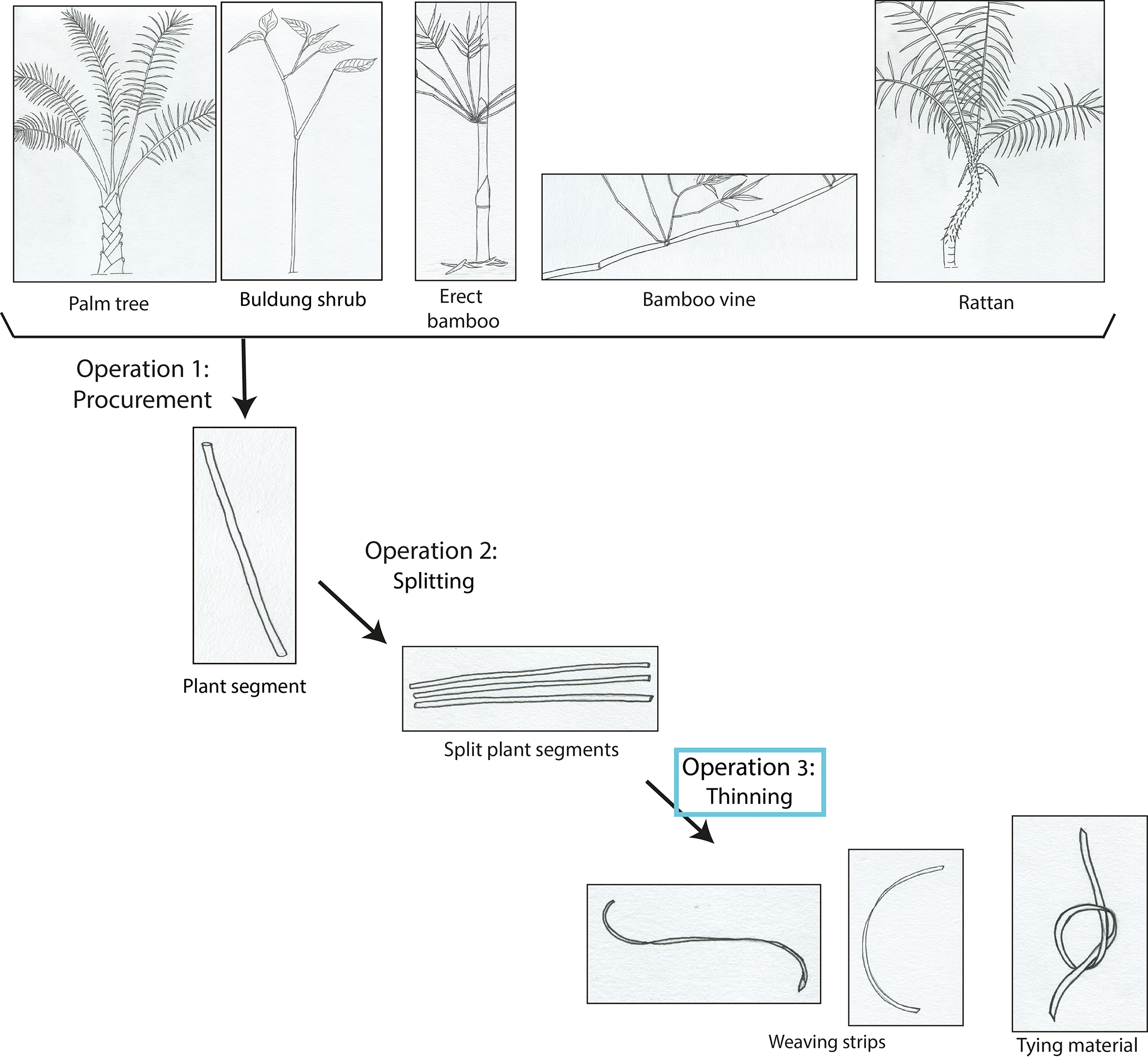 Palm tree

Buldung shrub

Erect bamboo

Bamboo vine

Rattan

Operation 1: Procurement

Plant segment

Operation 2: Splitting

Split plant segments

Operation 3: Thinning

Weaving strips

Tying material