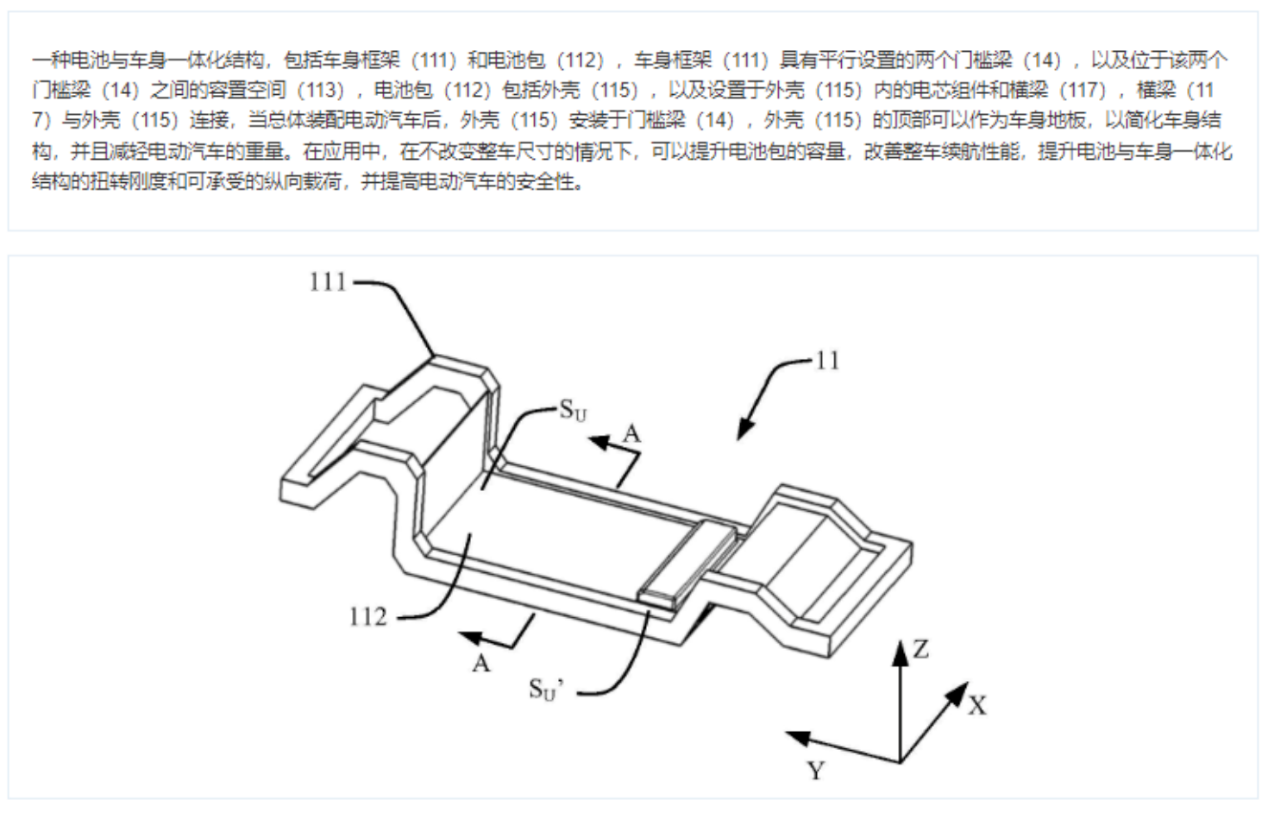 一种电池与车身一体化结构，包括车身框架（111）和电池包（112），车身框架（111）具有平行设置的两个门槛梁（14），以及位于该两个门槛梁（14）之间的容置空间（113），电池包（112）包括外壳（115），以及设置于外壳（115）内的电芯组件和横梁（117），横梁（117）与外壳（115）连接，当总体装配电动汽车后，外壳（115）安装于门槛梁（14），外壳（115）的顶部可以作为车身地板，以简化车身结构，并且减轻电动汽车的重量。在应用中，在不改变整车尺寸的情况下，可以提升电池包的容量，改善整车续航性能，提升电池与车身一体化结构的扭转刚度和可承受的纵向载荷，并提高电动汽车的安全性。

111
11
$S_U$
A
112
A
$S_U$'
Z
X
Y