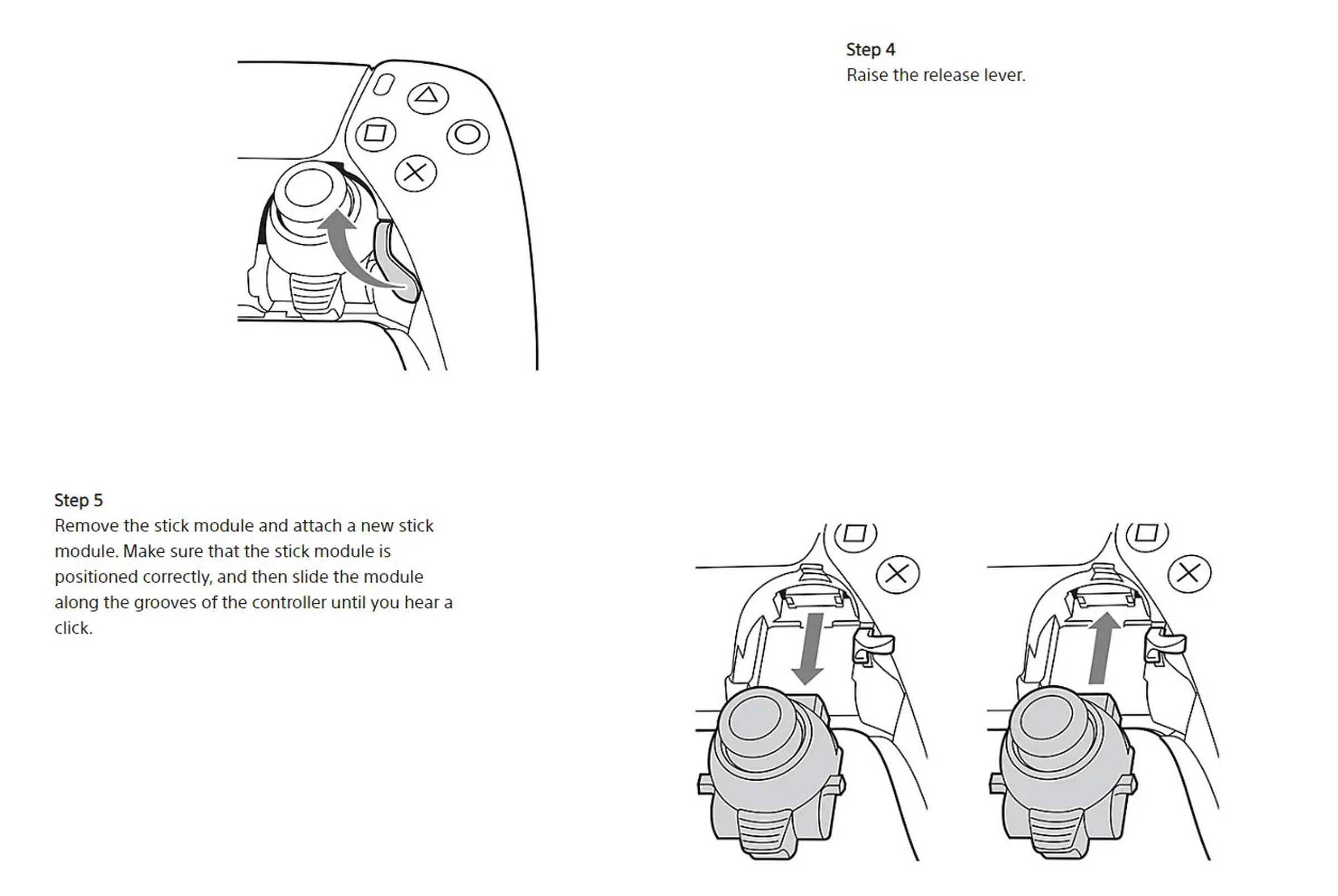 Step 4
Raise the release lever.

Step 5
Remove the stick module and attach a new stick module. Make sure that the stick module is positioned correctly, and then slide the module along the grooves of the controller until you hear a click.