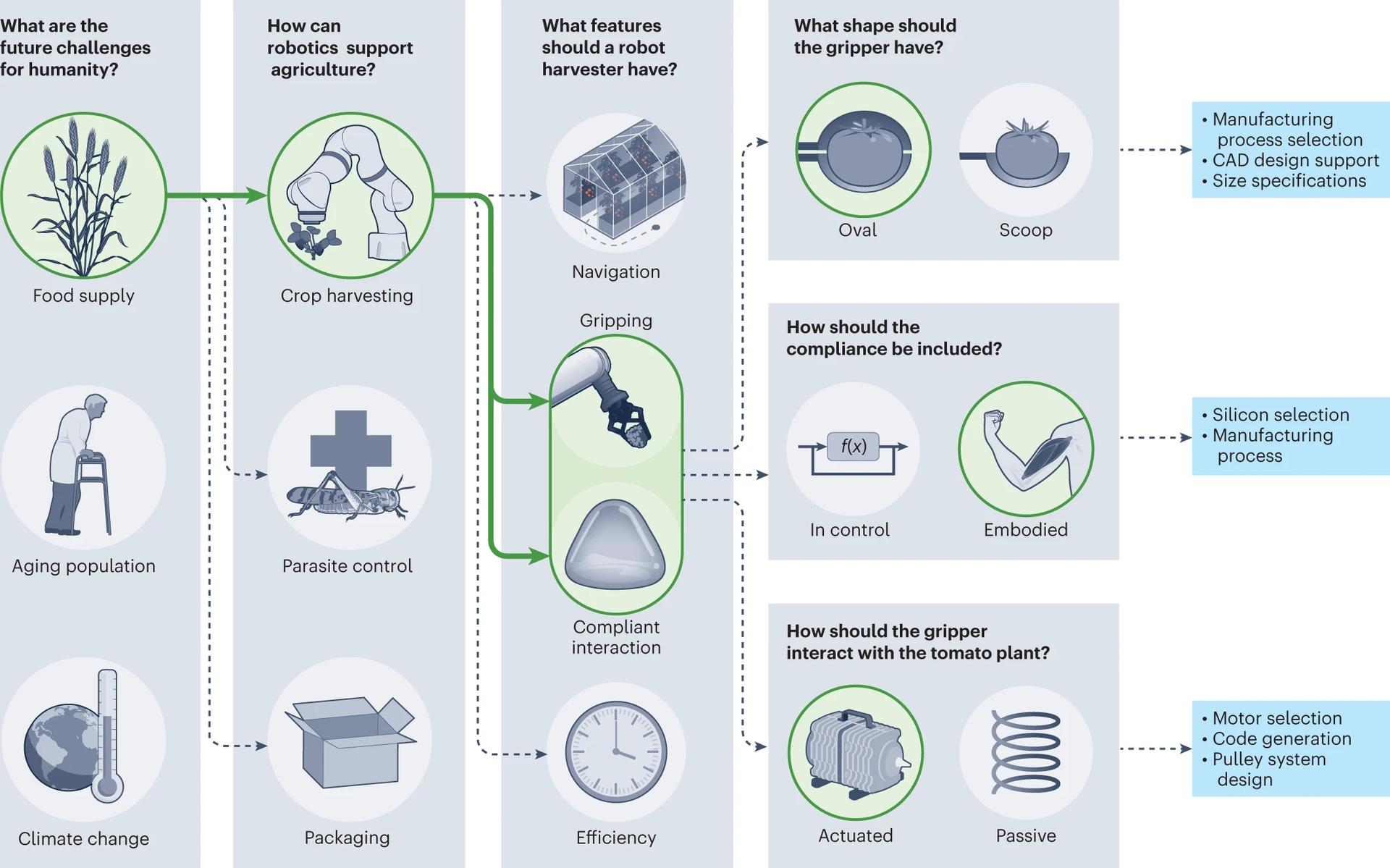 What are the future challenges for humanity?

Food supply

Aging population

Climate change

How can robotics support agriculture?

Crop harvesting

Parasite control

Packaging

What features should a robot harvester have?

Navigation

Gripping

Compliant interaction

Efficiency

What shape should the gripper have?

Oval

Scoop

• Manufacturing process selection
• CAD design support
• Size specifications

How should the compliance be included?

$f(x)$

In control

Embodied

• Silicon selection
• Manufacturing process

How should the gripper interact with the tomato plant?

Actuated

Passive

• Motor selection
• Code generation
• Pulley system design