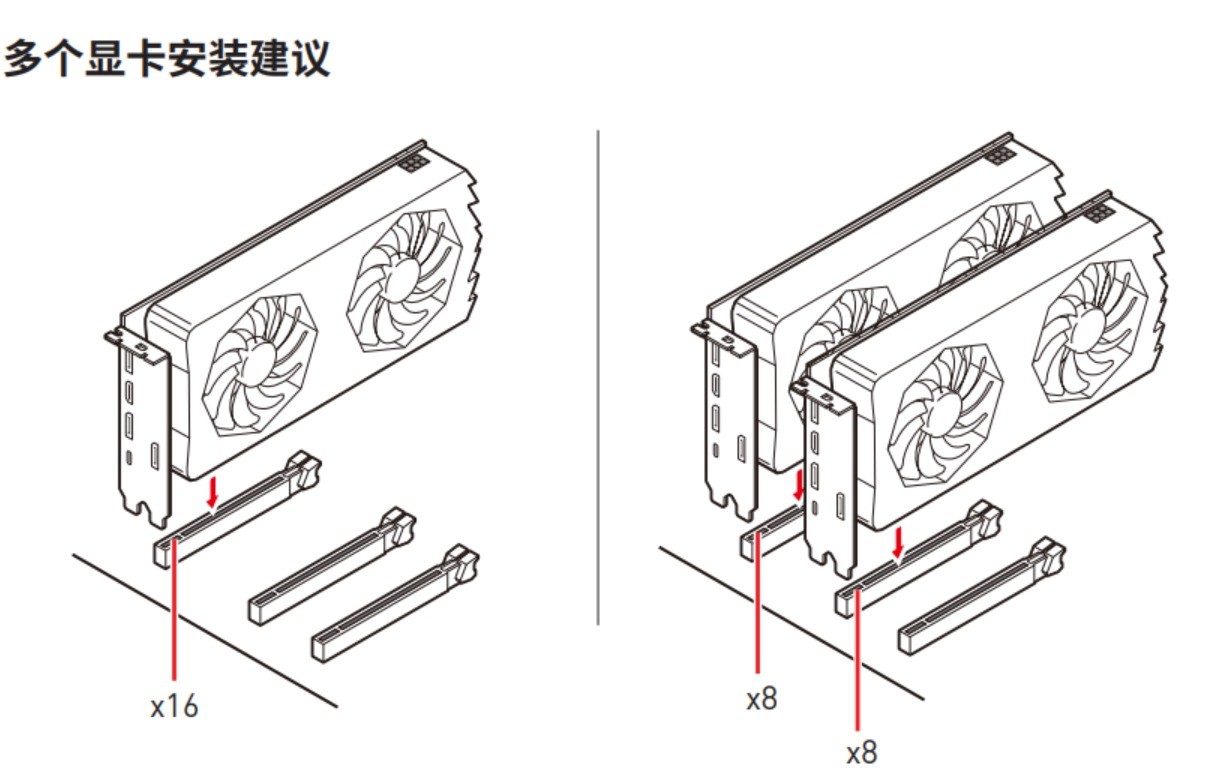 多个显卡安装建议

x16

x8

x8