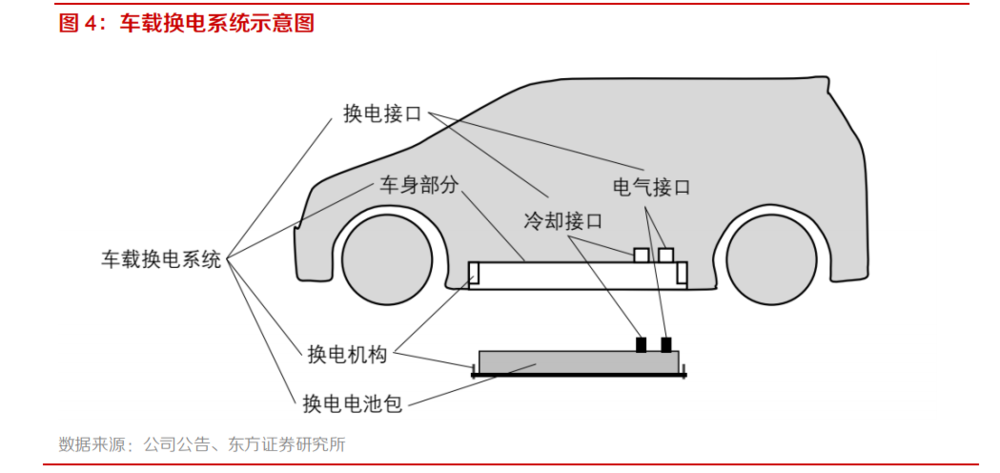 图 4：车载换电系统示意图

换电接口

车身部分

电气接口

冷却接口

车载换电系统

换电机构

换电电池包

数据来源：公司公告、东方证券研究所