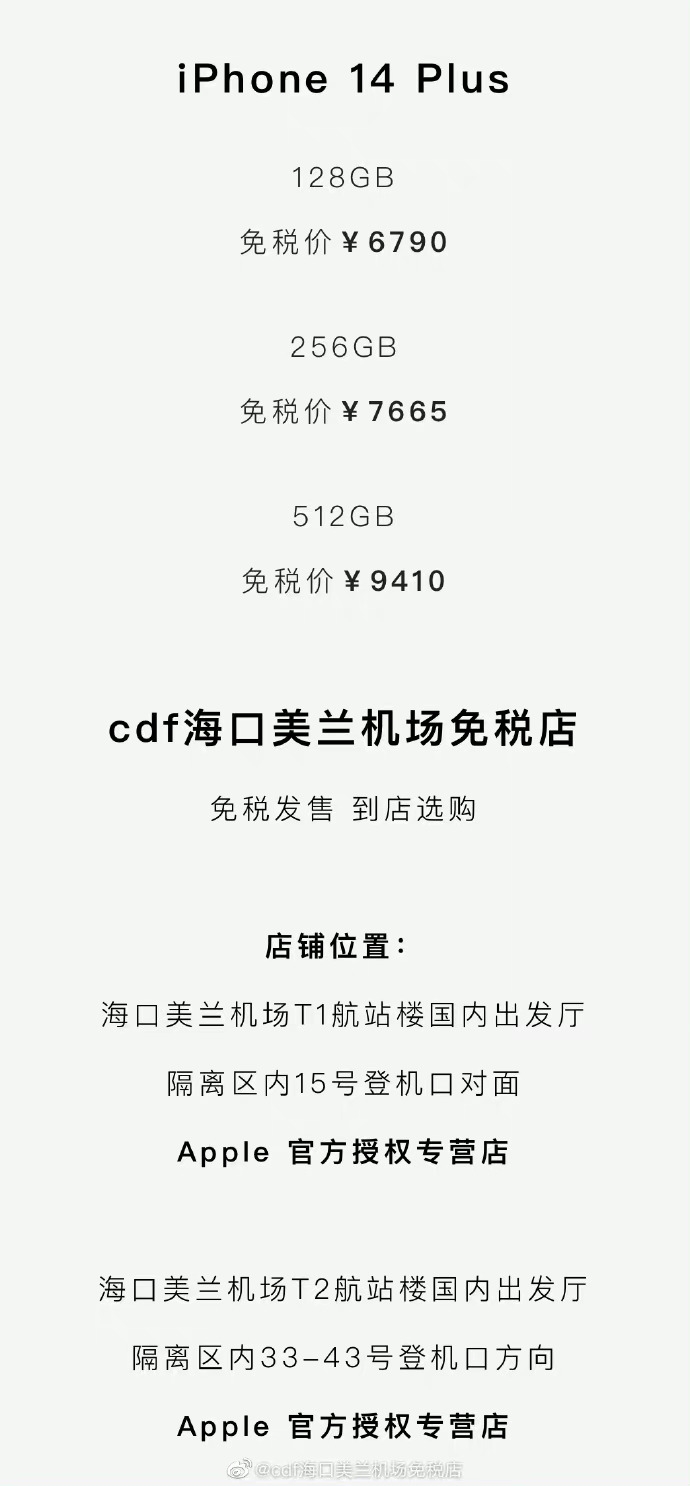 iPhone 14 Plus

128GB

免税价￥6790

256GB

免税价￥7665

512GB

免税价￥9410

cdf海口美兰机场免税店

免税发售 到店选购

店铺位置：

海口美兰机场T1航站楼国内出发厅

隔离区内15号登机口对面

Apple 官方授权专营店

海口美兰机场T2航站楼国内出发厅

隔离区内33-43号登机口方向

Apple 官方授权专营店

@cdf海口美兰机场免税店