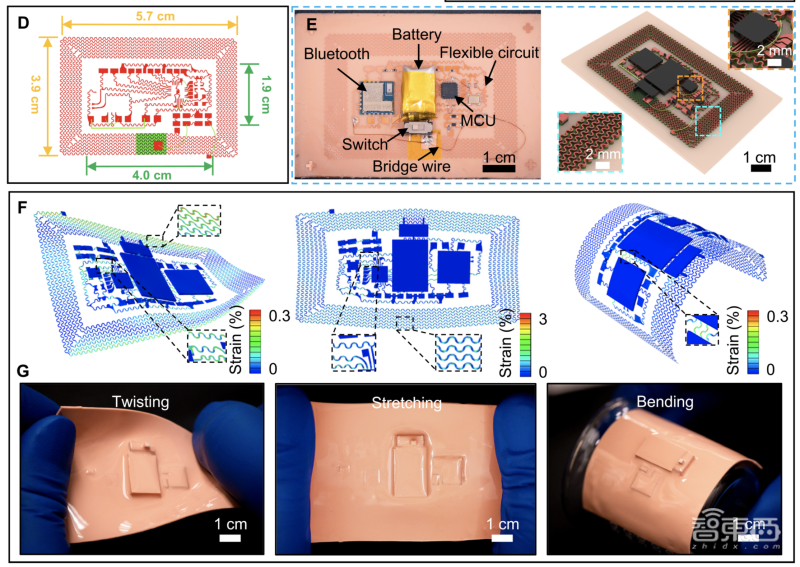 D
5.7 cm
3.9 cm
1.9 cm
4.0 cm

E
Battery
Bluetooth
Flexible circuit
MCU
Switch
Bridge wire
1 cm
2 mm
2 mm
1 cm

F
Strain (%)
0.3
0
Strain (%)
3
0
Strain (%)
0.3
0

G
Twisting
1 cm
Stretching
1 cm
Bending
1 cm
智东西
zhidx.com