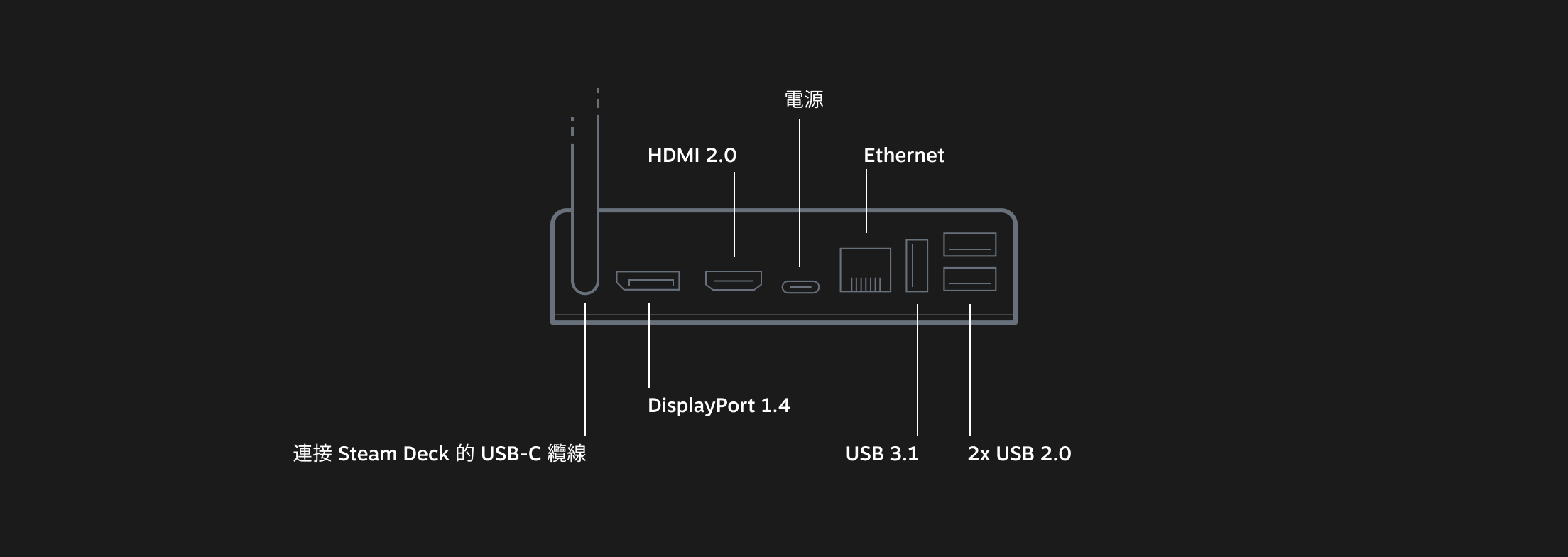 電源

HDMI 2.0

Ethernet

DisplayPort 1.4

連接 Steam Deck 的 USB-C 纜線

USB 3.1

2x USB 2.0