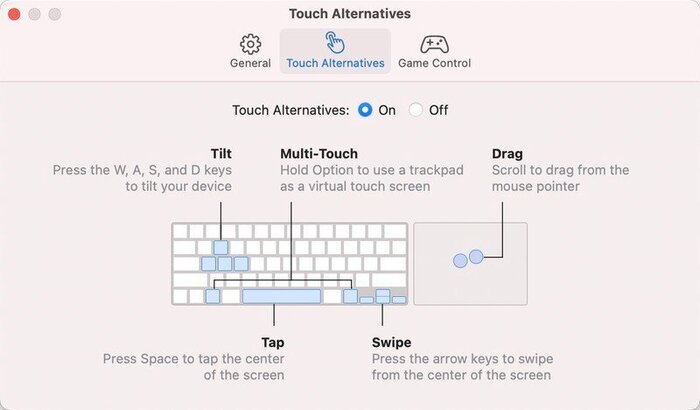 Touch Alternatives

General Touch Alternatives Game Control

Touch Alternatives: On Off

Tilt
Press the W, A, S, and D keys to tilt your device

Multi-Touch
Hold Option to use a trackpad as a virtual touch screen

Drag
Scroll to drag from the mouse pointer

Tap
Press Space to tap the center of the screen

Swipe
Press the arrow keys to swipe from the center of the screen