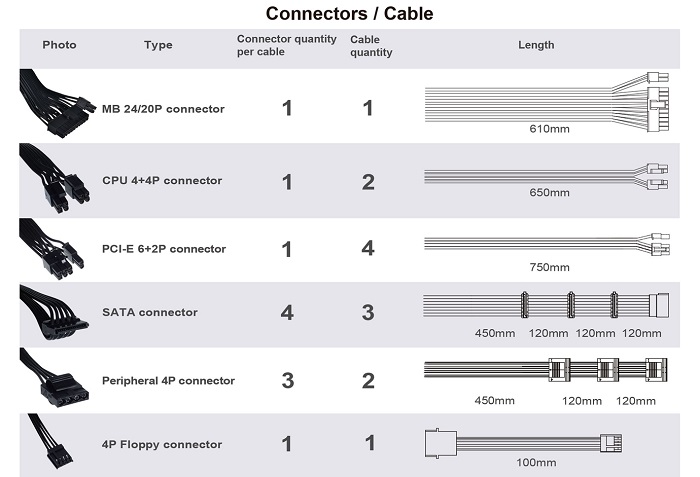 Connectors / Cable

| Photo | Type | Connector quantity per cable | Cable quantity | Length |
|---|---|---|---|---|
| | MB 24/20P connector | 1 | 1 | 610mm |
| | CPU 4+4P connector | 1 | 2 | 650mm |
| | PCI-E 6+2P connector | 1 | 4 | 750mm |
| | SATA connector | 4 | 3 | 450mm 120mm 120mm 120mm |
| | Peripheral 4P connector | 3 | 2 | 450mm 120mm 120mm |
| | 4P Floppy connector | 1 | 1 | 100mm |