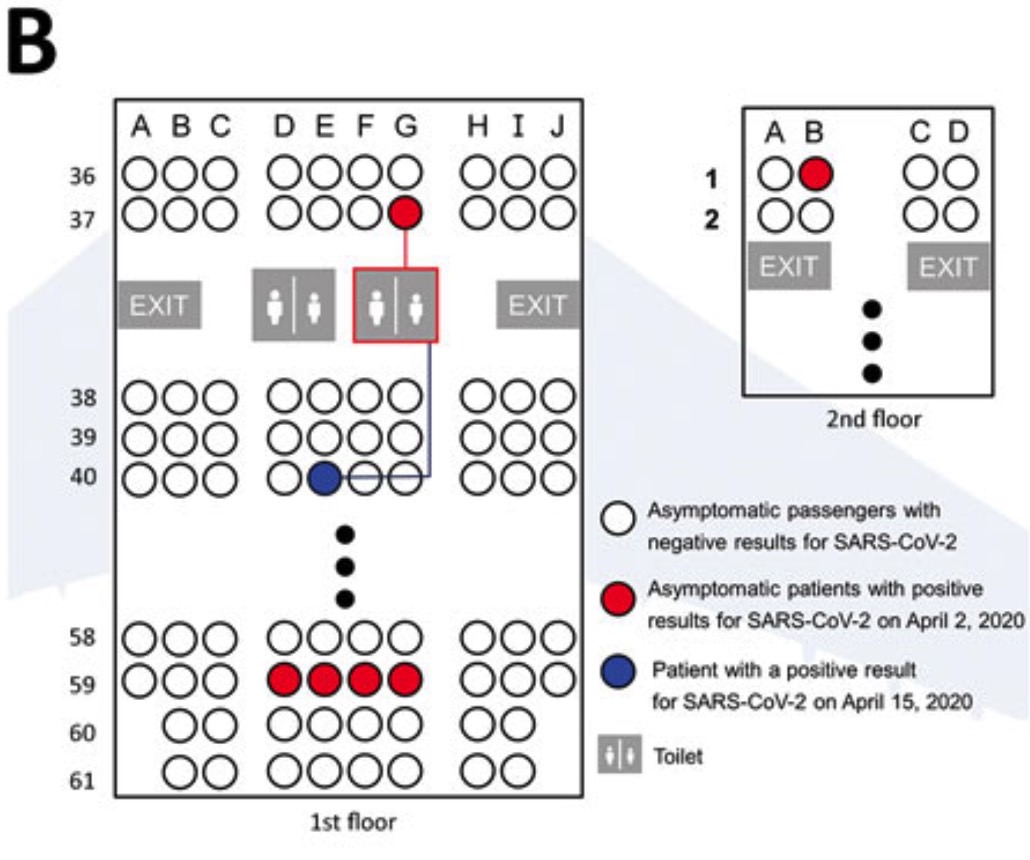 B

A B C D E F G H I J

36
37

EXIT EXIT

38
39
40

58
59
60
61

1st floor

A B C D

1
2

EXIT EXIT

2nd floor

Asymptomatic passengers with negative results for SARS-CoV-2

Asymptomatic patients with positive results for SARS-CoV-2 on April 2, 2020

Patient with a positive result for SARS-CoV-2 on April 15, 2020

Toilet