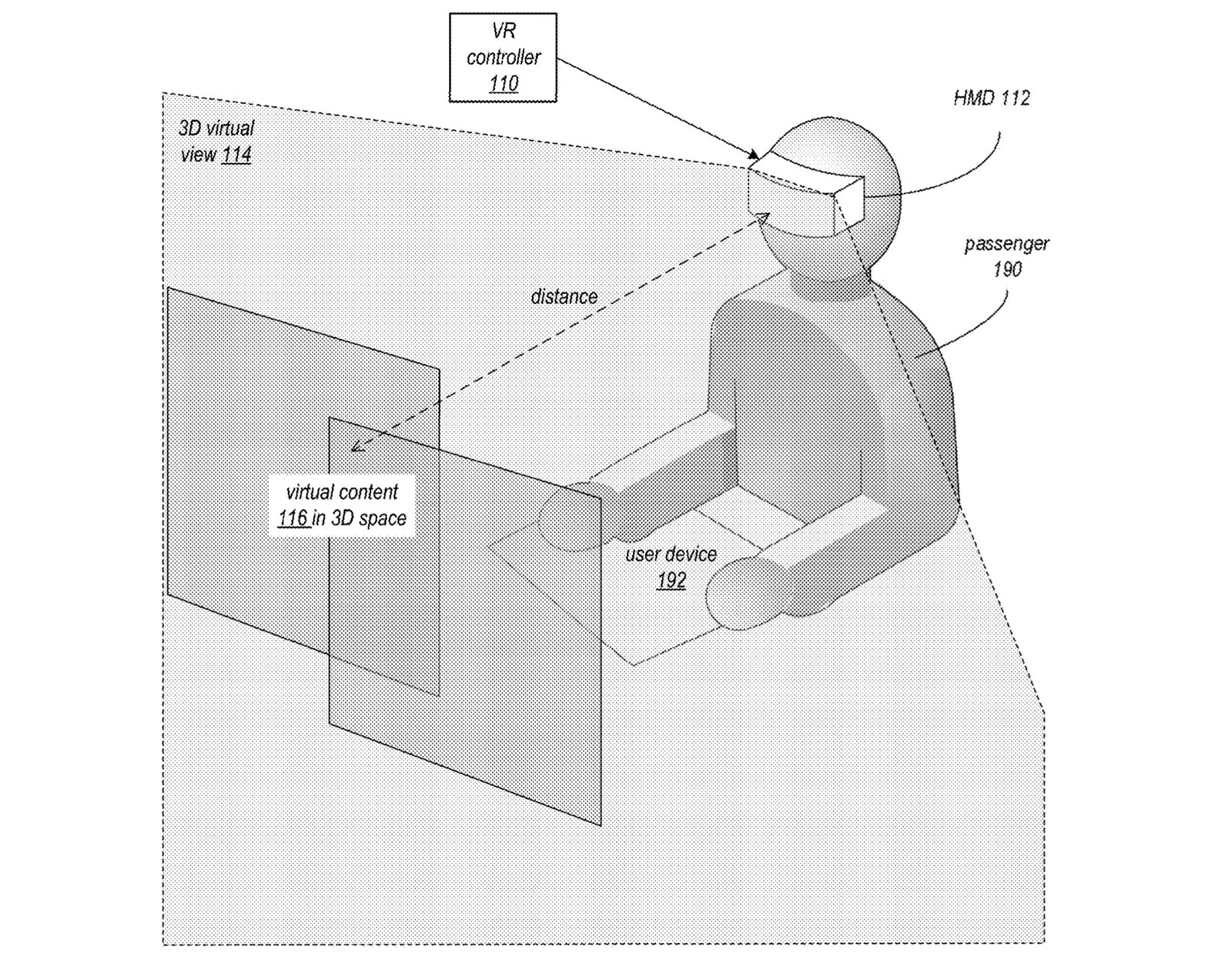 VR controller 110

HMD 112

3D virtual view 114

passenger 190

distance

virtual content 116 in 3D space

user device 192