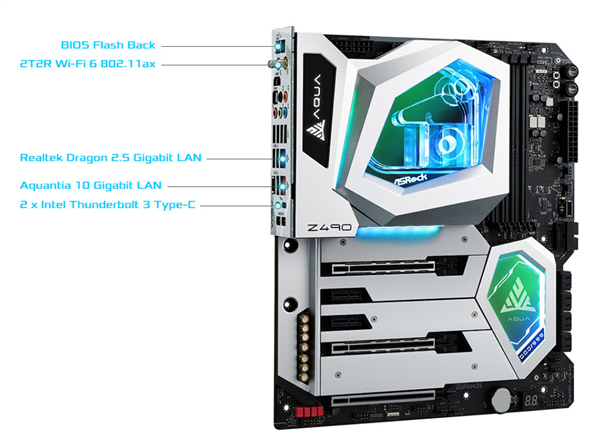 BIOS Flash Back
2T2R Wi-Fi 6 802.11ax
Realtek Dragon 2.5 Gigabit LAN
Aquantia 10 Gigabit LAN
2 x Intel Thunderbolt 3 Type-C

AQUA
ASRock
Z490
AQUA
ASRock