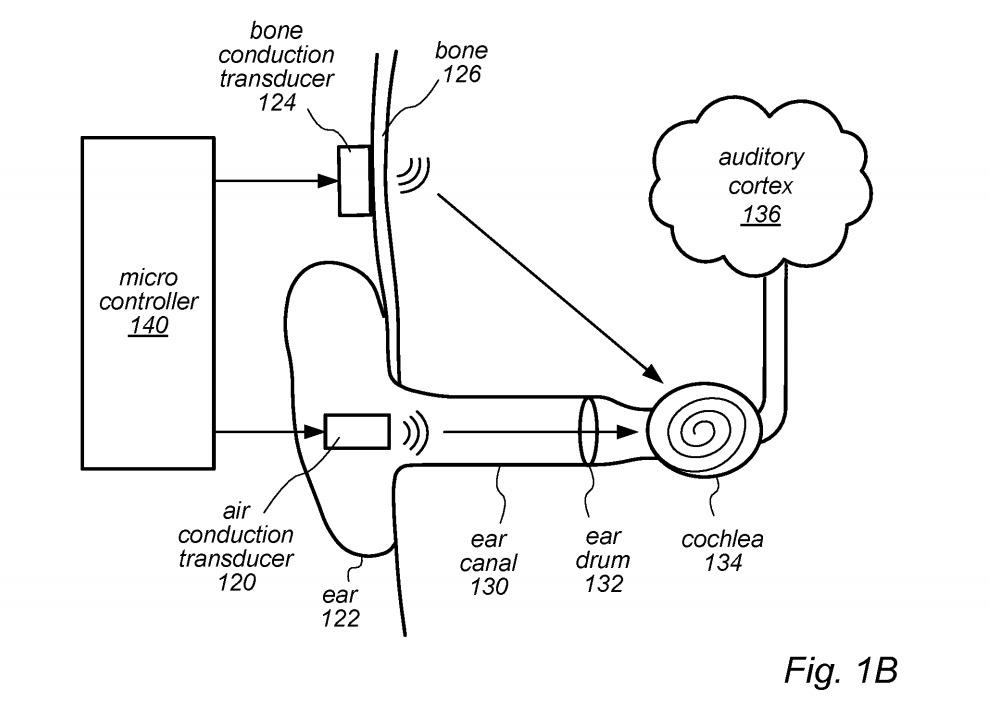 bone conduction transducer 124

bone 126

auditory cortex 136

micro controller 140

air conduction transducer 120

ear 122

ear canal 130

ear drum 132

cochlea 134

Fig. 1B