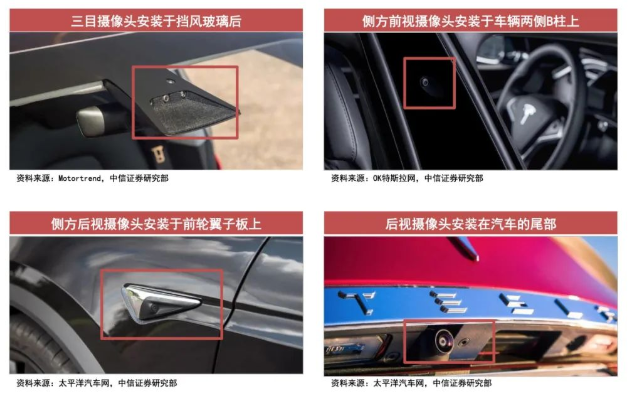 三目摄像头安装于挡风玻璃后

资料来源：Motortrend，中信证券研究部

侧方前视摄像头安装于车辆两侧B柱上

资料来源：OK特斯拉网，中信证券研究部

侧方后视摄像头安装于前轮翼子板上

资料来源：太平洋汽车网，中信证券研究部

后视摄像头安装在汽车的尾部

资料来源：太平洋汽车网，中信证券研究部