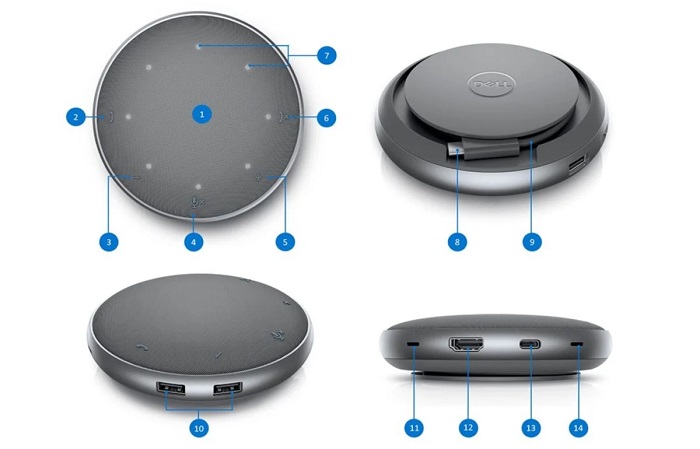 7
2
1
6
3
4
5
DELL
8
9
10
11
12
13
14