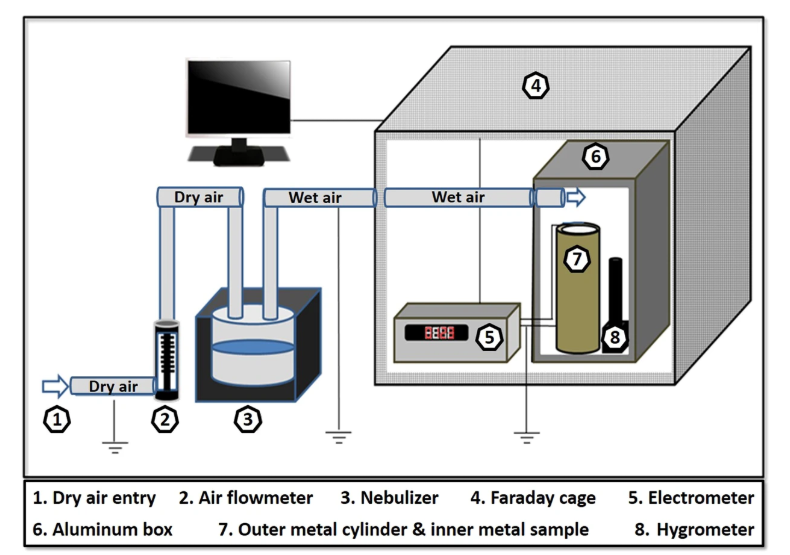 4

6

Dry air

Wet air

Wet air

7

5

8

Dry air

1

2

3

1. Dry air entry 2. Air flowmeter 3. Nebulizer 4. Faraday cage 5. Electrometer
6. Aluminum box 7. Outer metal cylinder & inner metal sample 8. Hygrometer