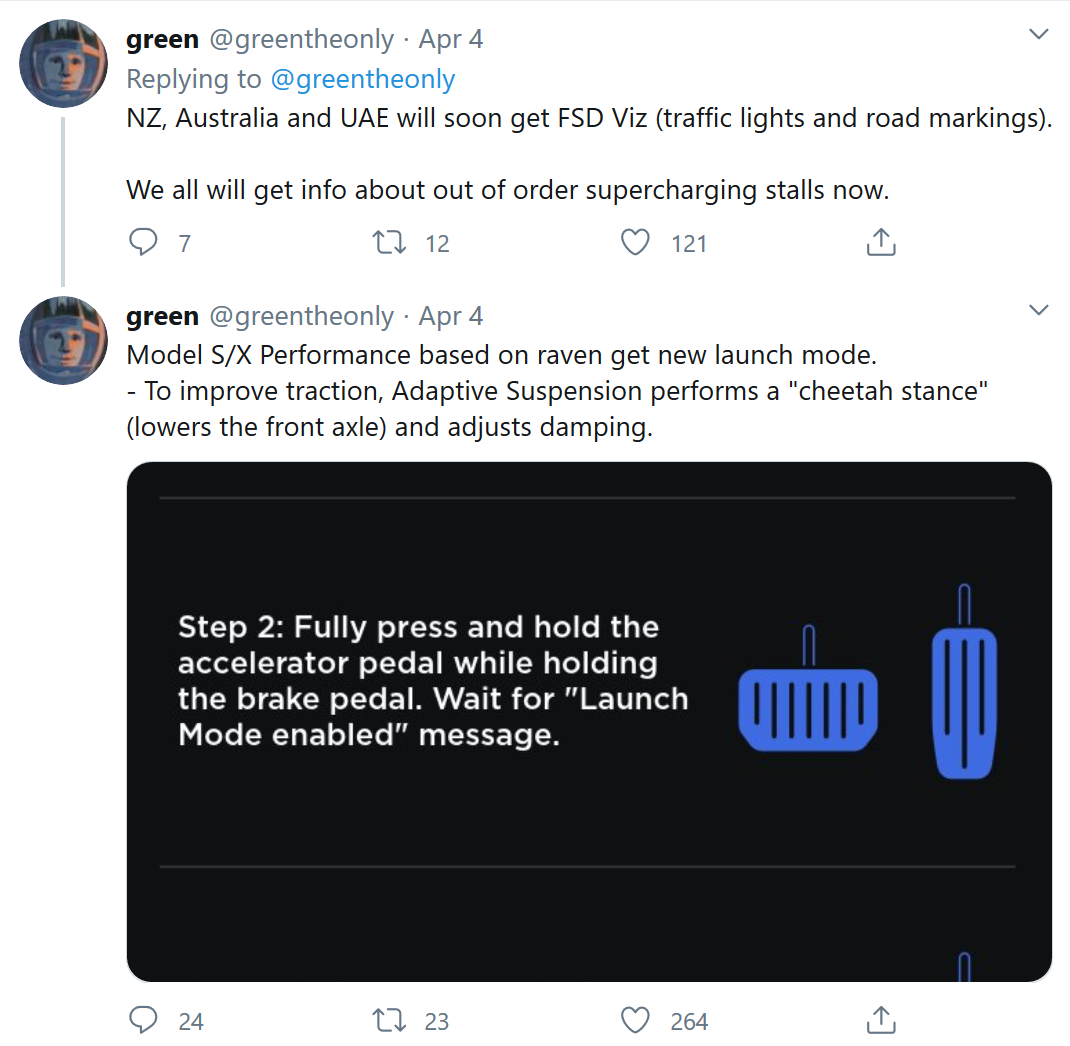 green @greentheonly · Apr 4
Replying to @greentheonly
NZ, Australia and UAE will soon get FSD Viz (traffic lights and road markings).

We all will get info about out of order supercharging stalls now.

7 12 121

green @greentheonly · Apr 4
Model S/X Performance based on raven get new launch mode.
- To improve traction, Adaptive Suspension performs a "cheetah stance" (lowers the front axle) and adjusts damping.

Step 2: Fully press and hold the accelerator pedal while holding the brake pedal. Wait for "Launch Mode enabled" message.

24 23 264