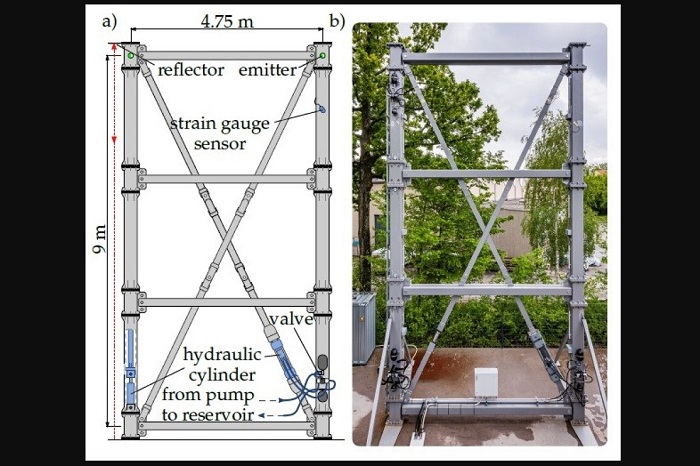 a)
4.75 m
b)
reflector
emitter
strain gauge sensor
9 m
valve
hydraulic cylinder
from pump
to reservoir