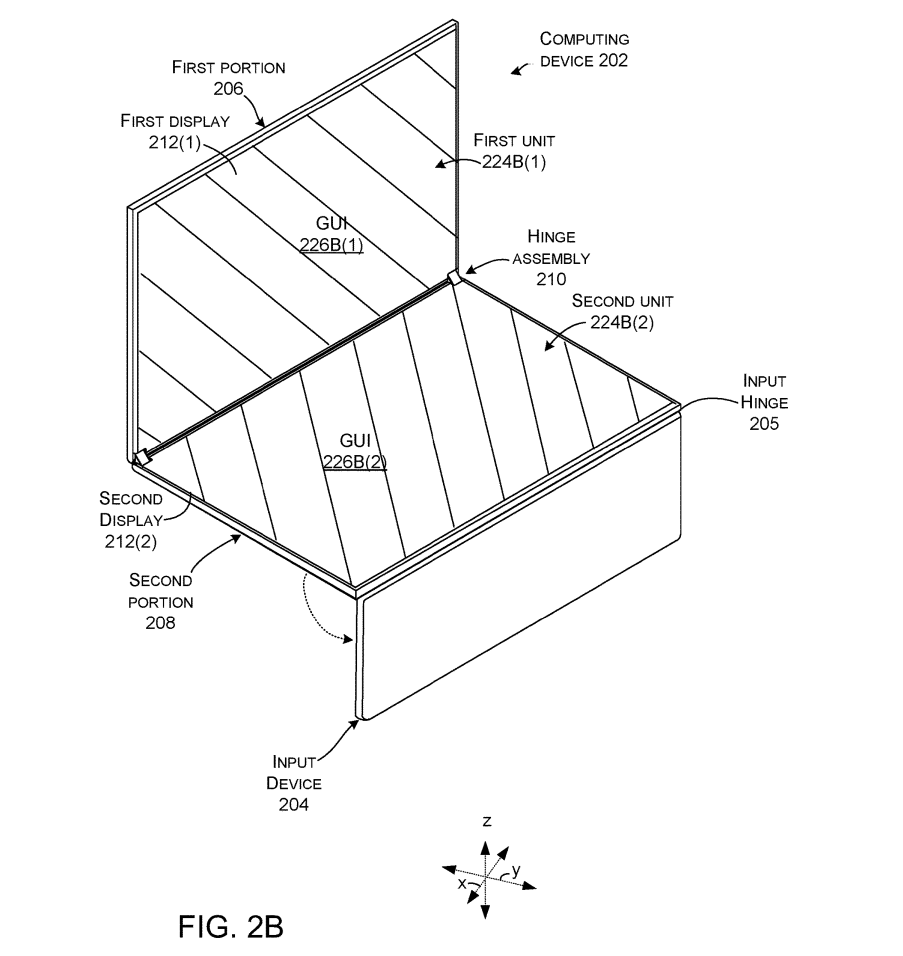 COMPUTING DEVICE 202

FIRST PORTION 206

FIRST DISPLAY 212(1)

FIRST UNIT 224B(1)

GUI 226B(1)

HINGE ASSEMBLY 210

SECOND UNIT 224B(2)

INPUT HINGE 205

GUI 226B(2)

SECOND DISPLAY 212(2)

SECOND PORTION 208

INPUT DEVICE 204

z

x

y

FIG. 2B