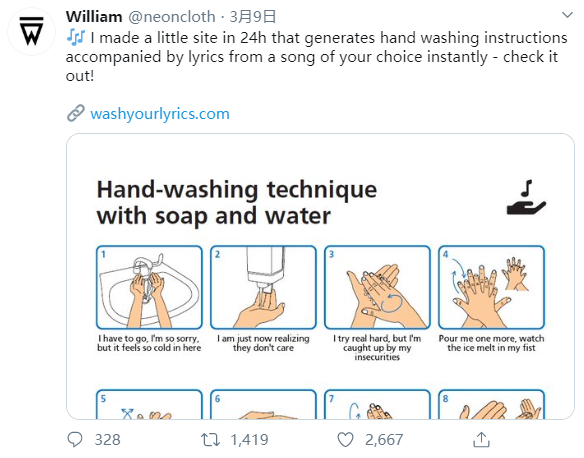 William @neoncloth · 3月9日

🎶 I made a little site in 24h that generates hand washing instructions accompanied by lyrics from a song of your choice instantly - check it out!

washyourlyrics.com

Hand-washing technique with soap and water

1
I have to go, I'm so sorry, but it feels so cold in here

2
I am just now realizing they don't care

3
I try real hard, but I'm caught up by my insecurities

4
Pour me one more, watch the ice melt in my fist

5

6

7

8

328 1,419 2,667