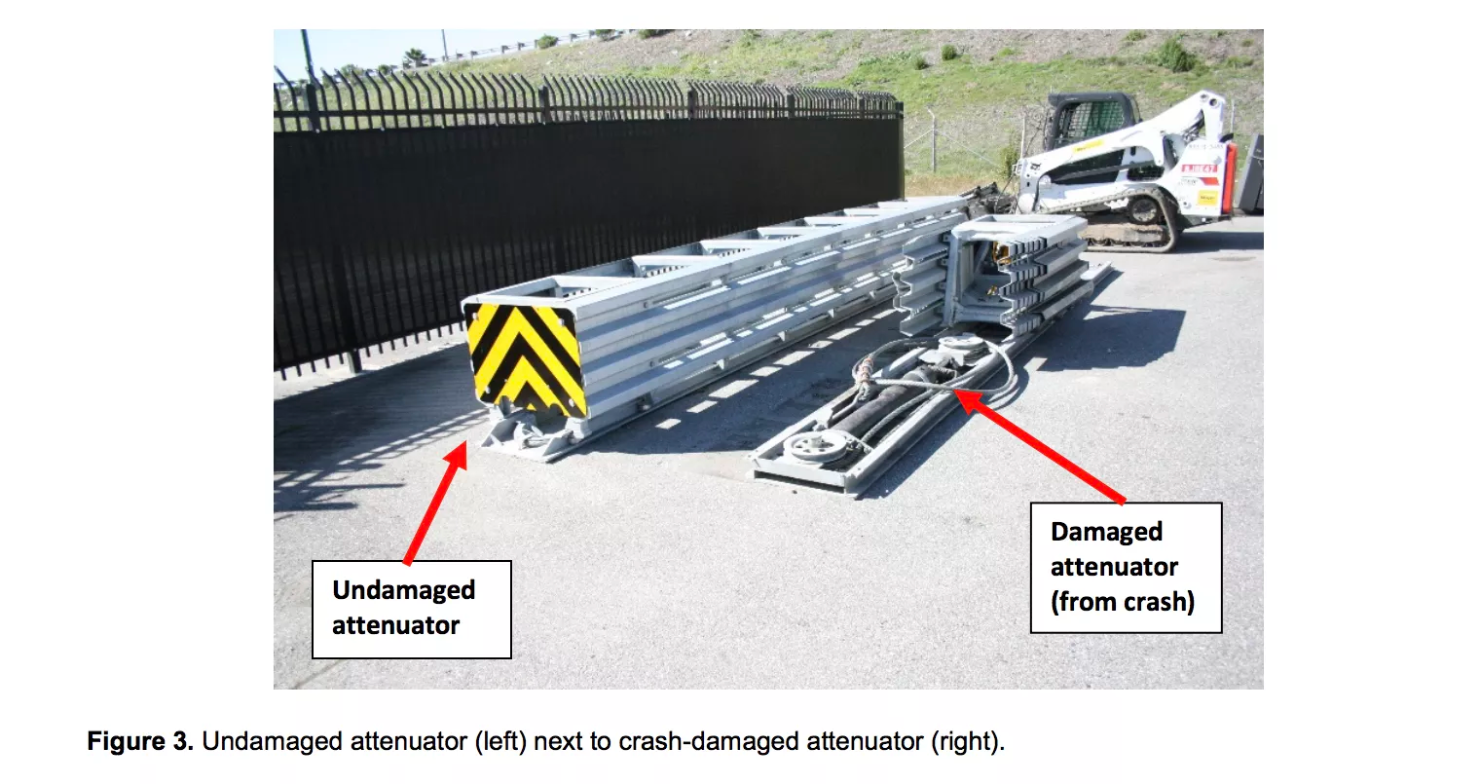 Undamaged attenuator

Damaged attenuator (from crash)

**Figure 3.** Undamaged attenuator (left) next to crash-damaged attenuator (right).