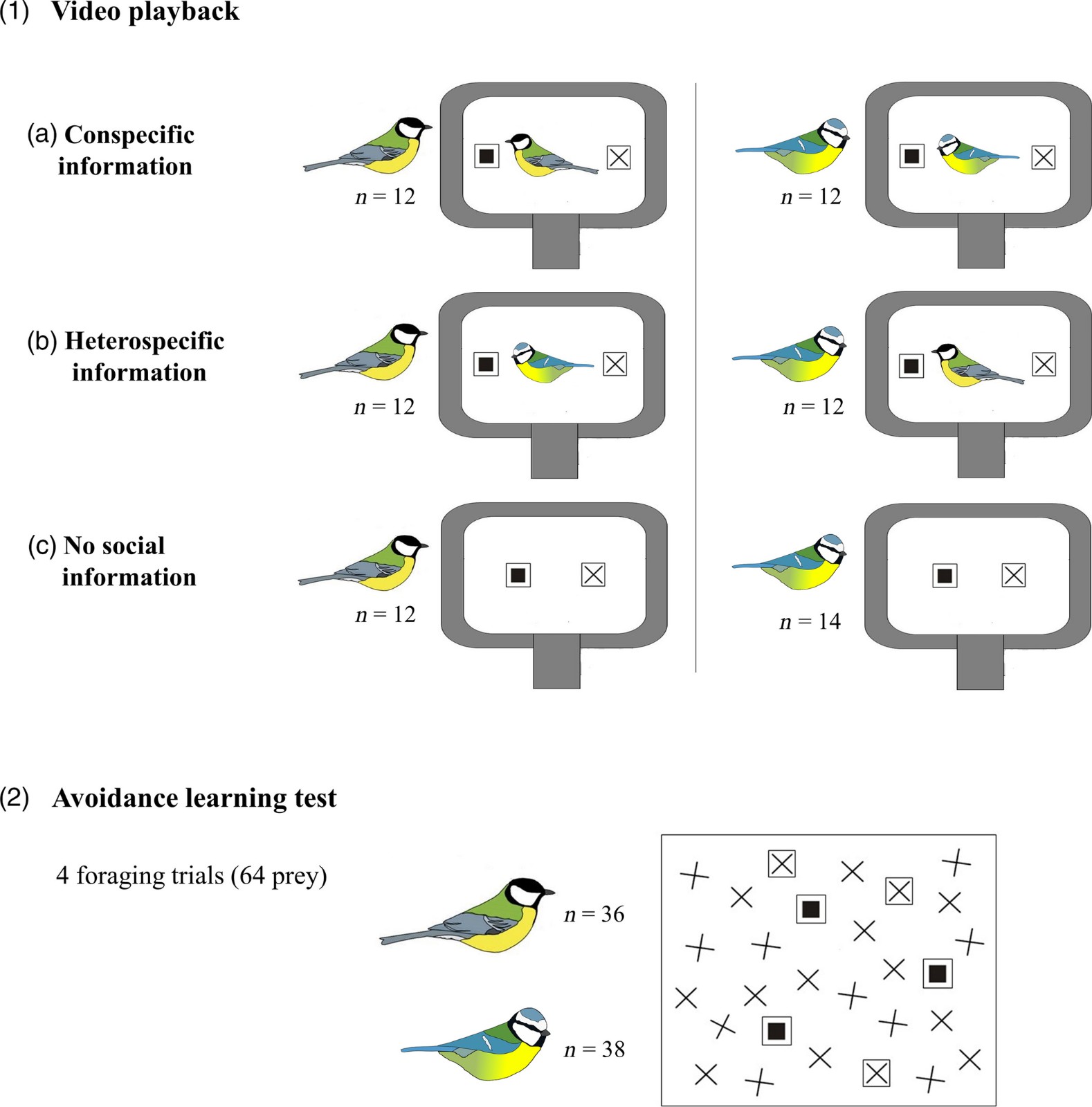 (1) Video playback

(a) Conspecific information

$n = 12$

$n = 12$

(b) Heterospecific information

$n = 12$

$n = 12$

(c) No social information

$n = 12$

$n = 14$

(2) Avoidance learning test

4 foraging trials (64 prey)

$n = 36$

$n = 38$