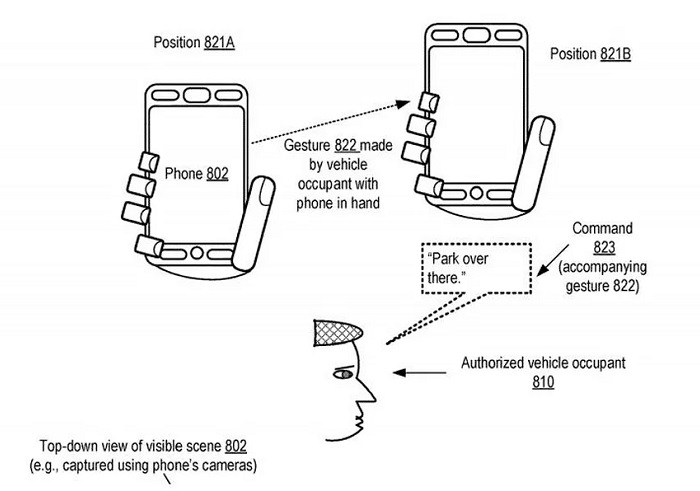 Position 821A

Position 821B

Phone 802

Gesture 822 made by vehicle occupant with phone in hand

Command 823 (accompanying gesture 822)

"Park over there."

Authorized vehicle occupant 810

Top-down view of visible scene 802 (e.g., captured using phone's cameras)